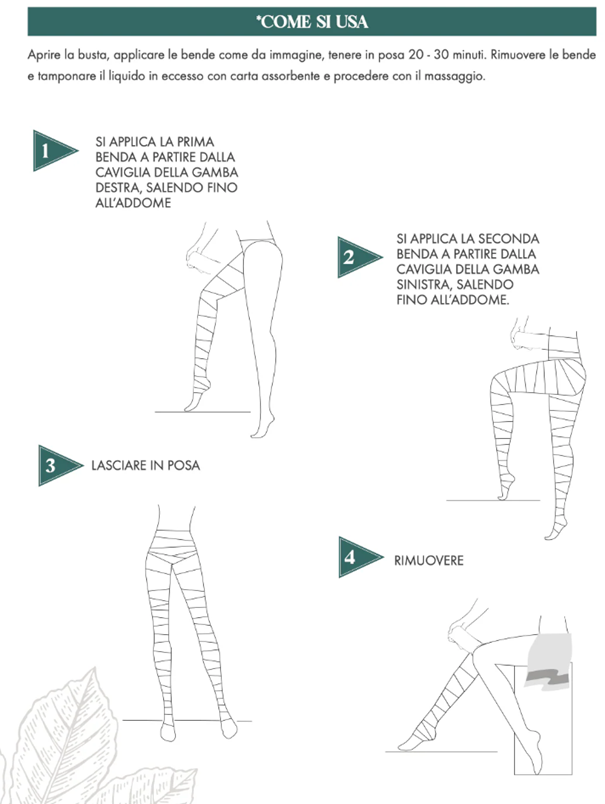 *COME SI USA

Aprire la busta, applicare le bende come da immagine, tenere in posa 20 - 30 minuti. Rimuovere le bende e tamponare il liquido in eccesso con carta assorbente e procedere con il massaggio.

1 SI APPLICA LA PRIMA BENDA A PARTIRE DALLA CAVIGLIA DELLA GAMBA DESTRA, SALENDO FINO ALL'ADDOME

2 SI APPLICA LA SECONDA BENDA A PARTIRE DALLA CAVIGLIA DELLA GAMBA SINISTRA, SALENDO FINO ALL'ADDOME.

3 LASCIARE IN POSA

4 RIMUOVERE